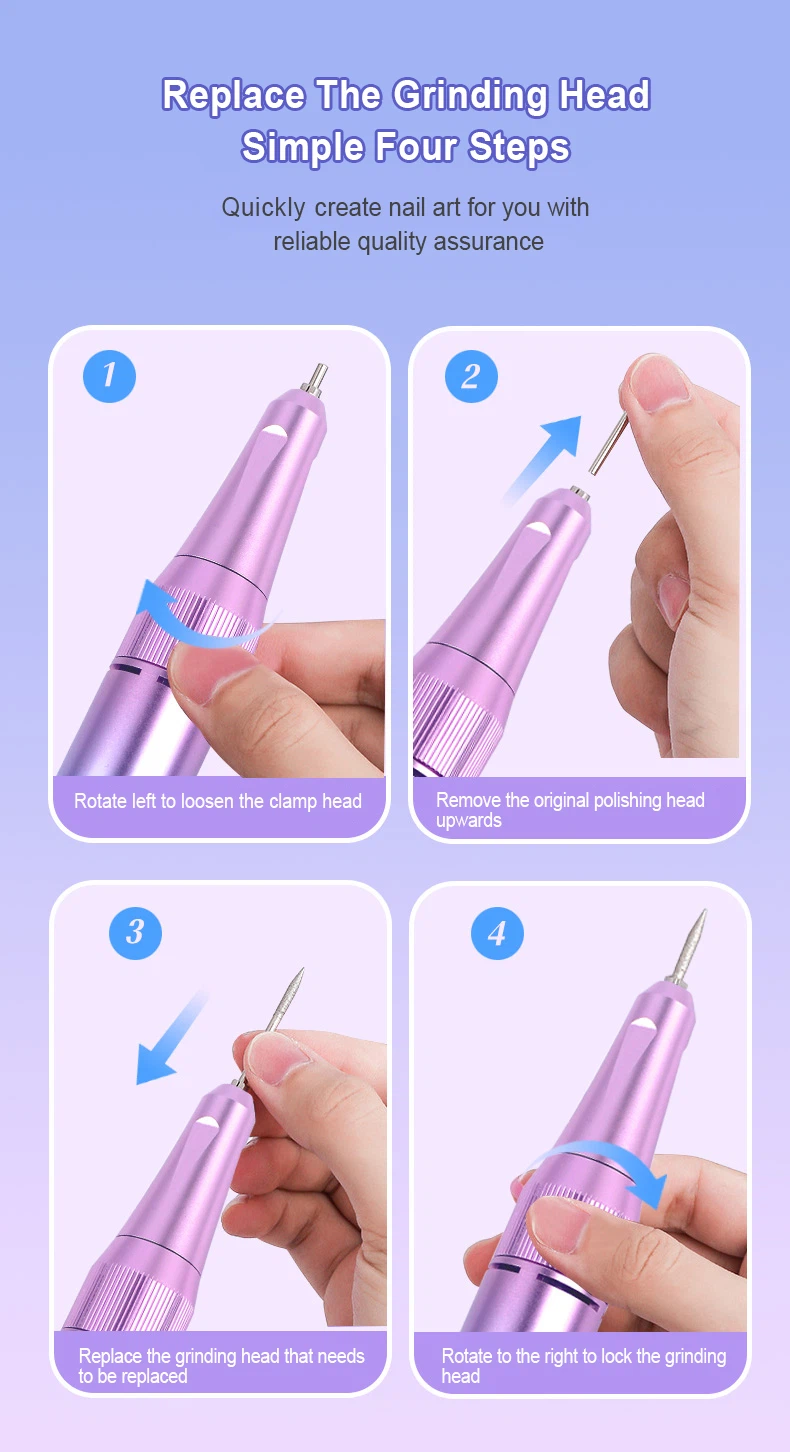 Replace The Grinding Head
Simple Four Steps

Quickly create nail art for you with reliable quality assurance

1
Rotate left to loosen the clamp head

2
Remove the original polishing head upwards

3
Replace the grinding head that needs to be replaced

4
Rotate to the right to lock the grinding head